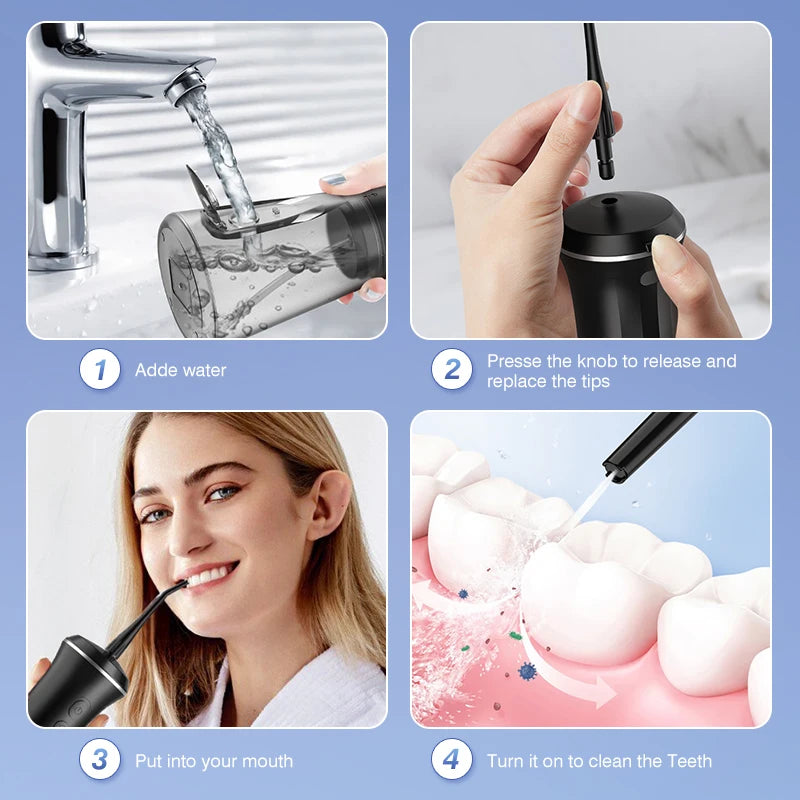 1 Adde water

2 Presse the knob to release and replace the tips

3 Put into your mouth

4 Turn it on to clean the Teeth